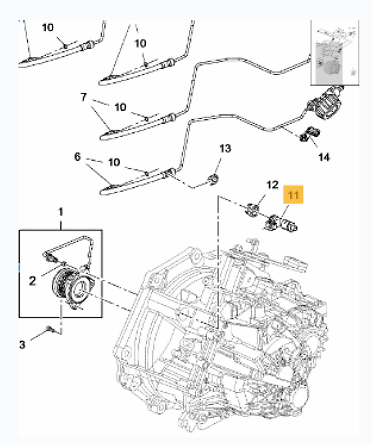 10
10
7
10
6
10
13
14
12
11
1
2
3